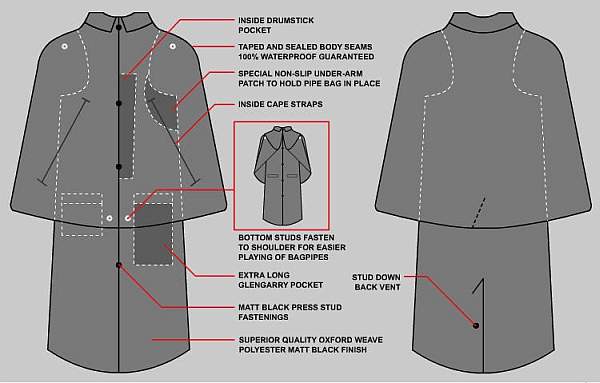 INSIDE DRUMSTICK POCKET

TAPED AND SEALED BODY SEAMS 100% WATERPROOF GUARANTEED

SPECIAL NON-SLIP UNDER-ARM PATCH TO HOLD PIPE BAG IN PLACE

INSIDE CAPE STRAPS

BOTTOM STUDS FASTEN TO SHOULDER FOR EASIER PLAYING OF BAGPIPES

EXTRA LONG GLENGARRY POCKET

MATT BLACK PRESS STUD FASTENINGS

SUPERIOR QUALITY OXFORD WEAVE POLYESTER MATT BLACK FINISH

STUD DOWN BACK VENT